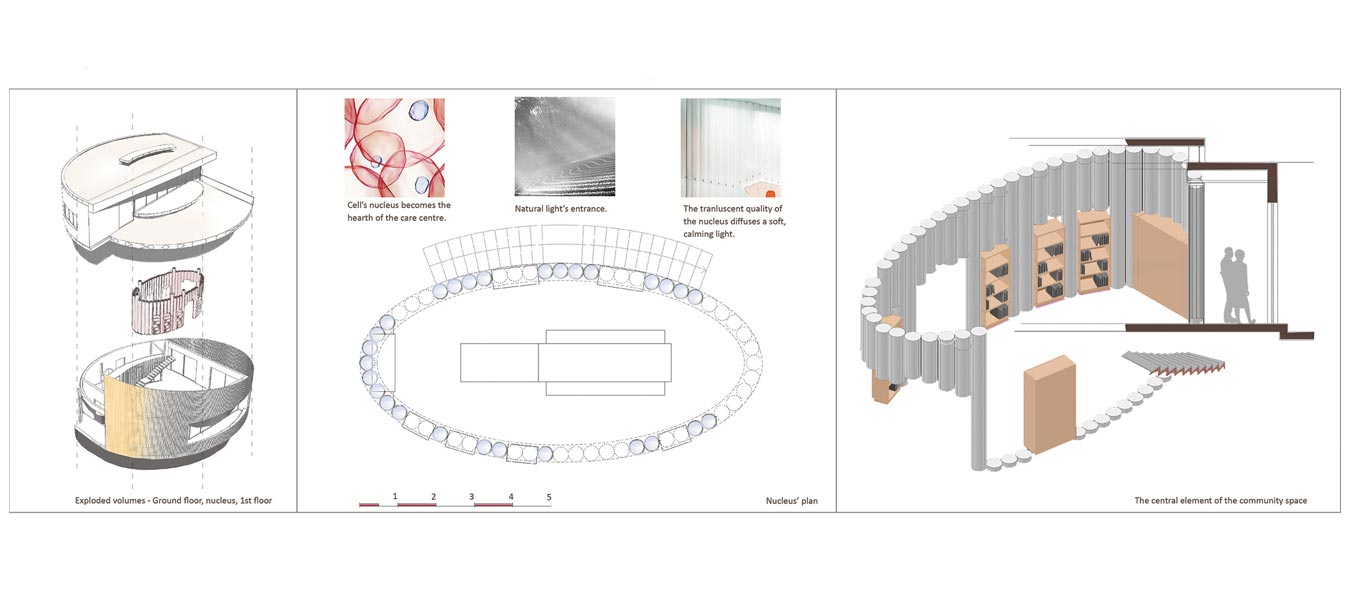 Exploded volumes - Ground floor, nucleus, 1st floor

Cell's nucleus becomes the hearth of the care centre.

Natural light's entrance.

The tranluscent quality of the nucleus diffuses a soft, calming light.

1 2 3 4 5

Nucleus' plan

The central element of the community space